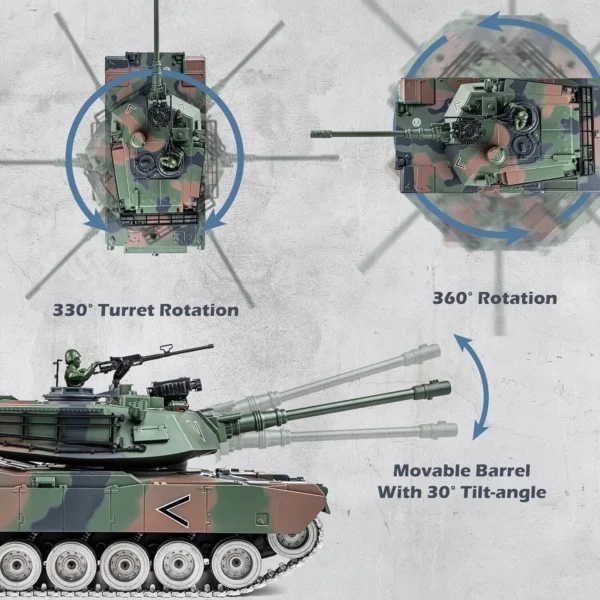 330° Turret Rotation

360° Rotation

Movable Barrel With 30° Tilt-angle