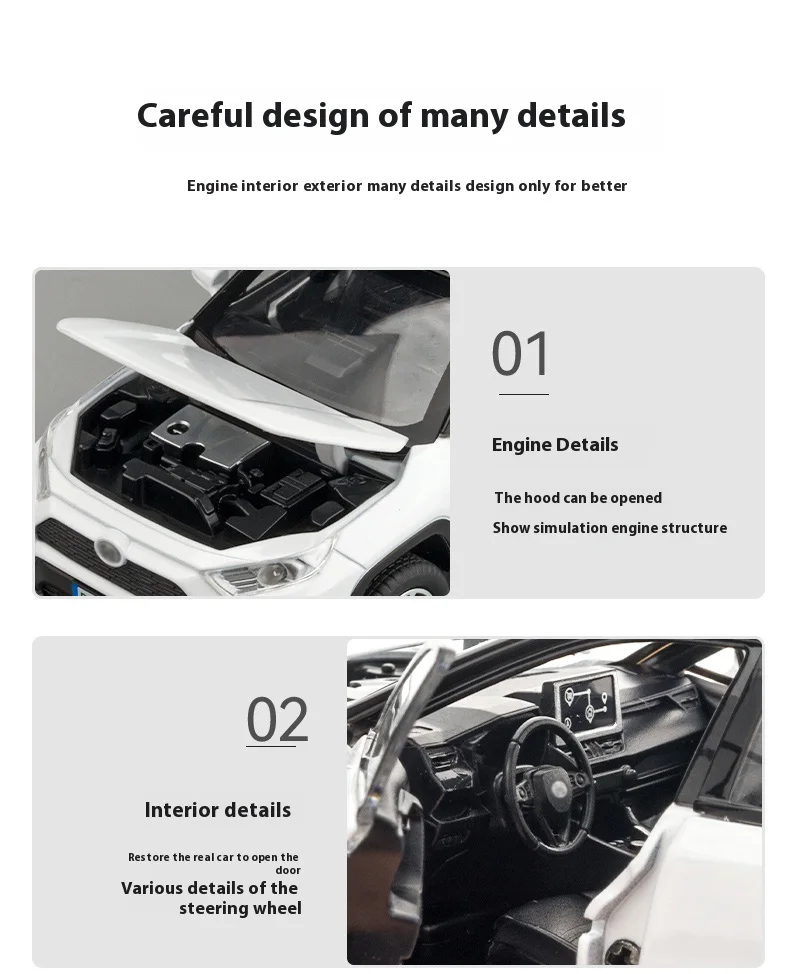 Careful design of many details

Engine interior exterior many details design only for better

01

Engine Details

The hood can be opened

Show simulation engine structure

02

Interior details

Restore the real car to open the door

Various details of the steering wheel