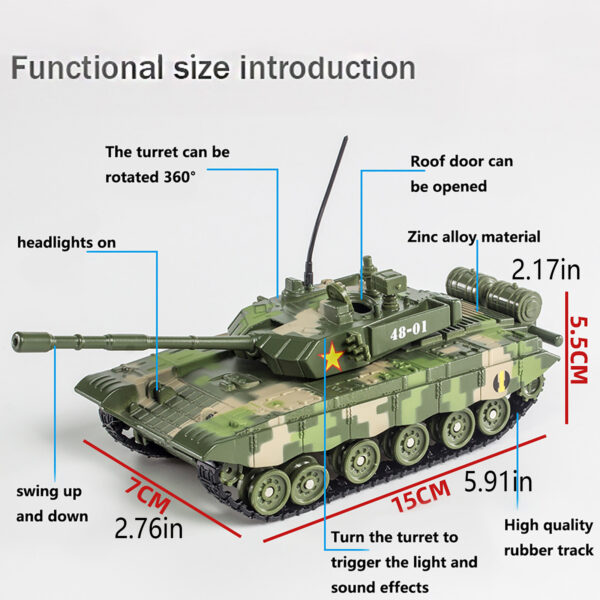 Functional size introduction

The turret can be rotated 360°

Roof door can be opened

headlights on

Zinc alloy material

2.17in

5.5CM

48-01

swing up and down

7CM

2.76in

15CM

5.91in

High quality rubber track

Turn the turret to trigger the light and sound effects