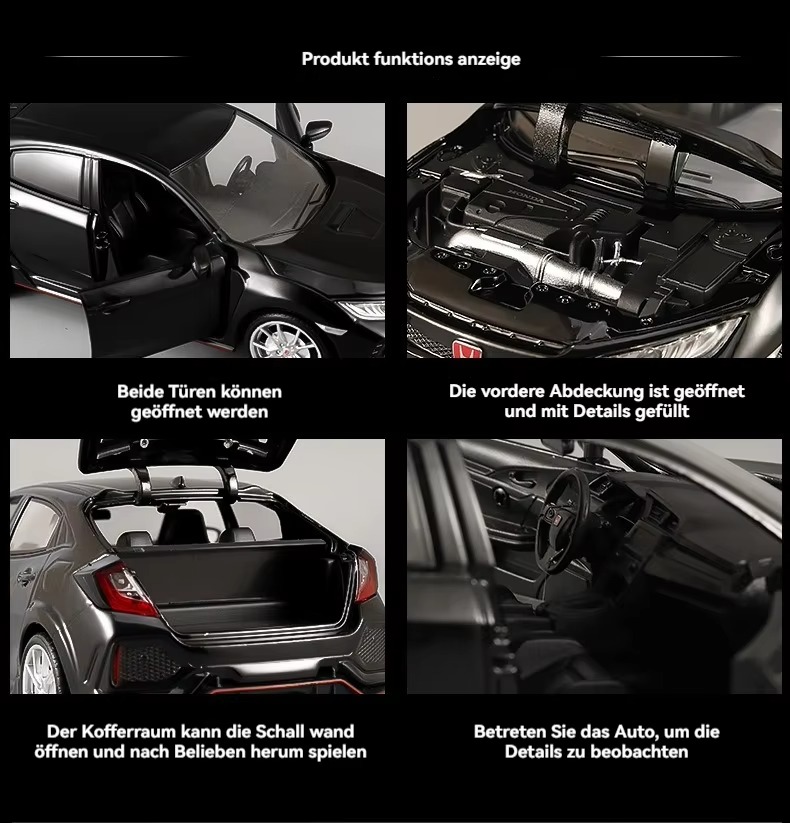 Produkt funktions anzeige

HONDA

Beide Türen können geöffnet werden

Die vordere Abdeckung ist geöffnet und mit Details gefüllt

Der Kofferraum kann die Schall wand öffnen und nach Belieben herum spielen

Betreten Sie das Auto, um die Details zu beobachten